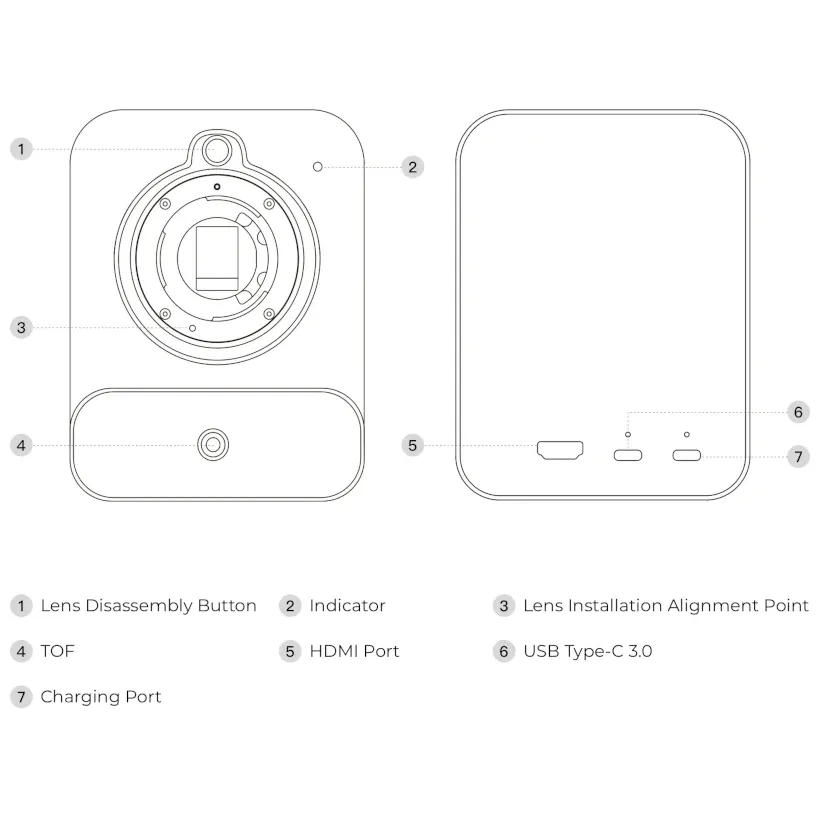 1
2
3
4
5
6
7

1 Lens Disassembly Button
2 Indicator
3 Lens Installation Alignment Point
4 TOF
5 HDMI Port
6 USB Type-C 3.0
7 Charging Port